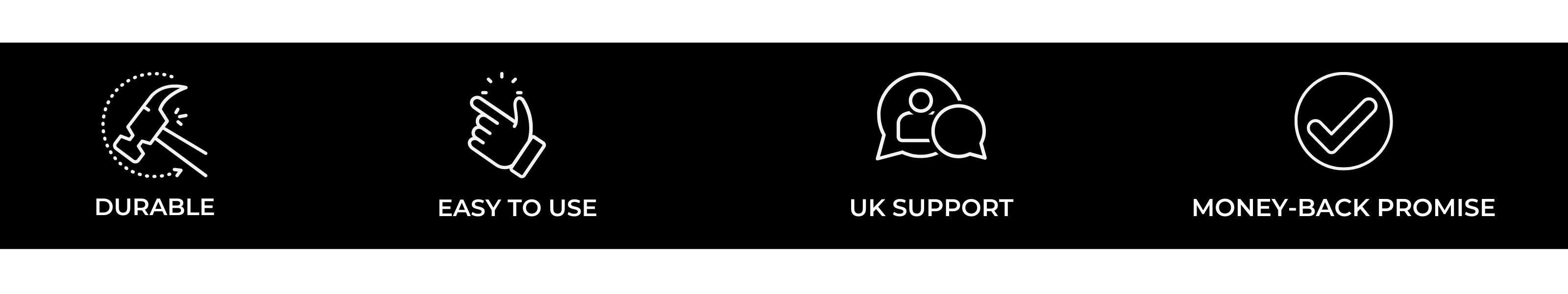 DURABLE

EASY TO USE

UK SUPPORT

MONEY-BACK PROMISE